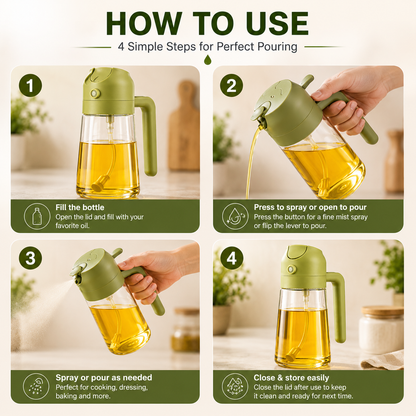 HOW TO USE

4 Simple Steps for Perfect Pouring

1

Fill the bottle
Open the lid and fill with your favorite oil.

2

Press to spray or open to pour
Press the button for a fine mist spray or flip the lever to pour.

3

Spray or pour as needed
Perfect for cooking, dressing, baking and more.

4

Close & store easily
Close the lid after use to keep it clean and ready for next time.